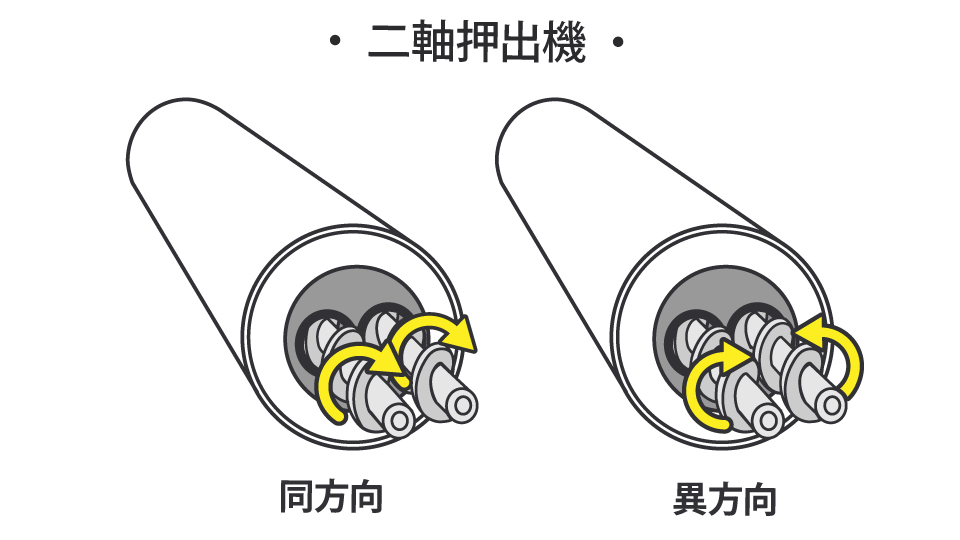 ・二軸押出機・

同方向

異方向