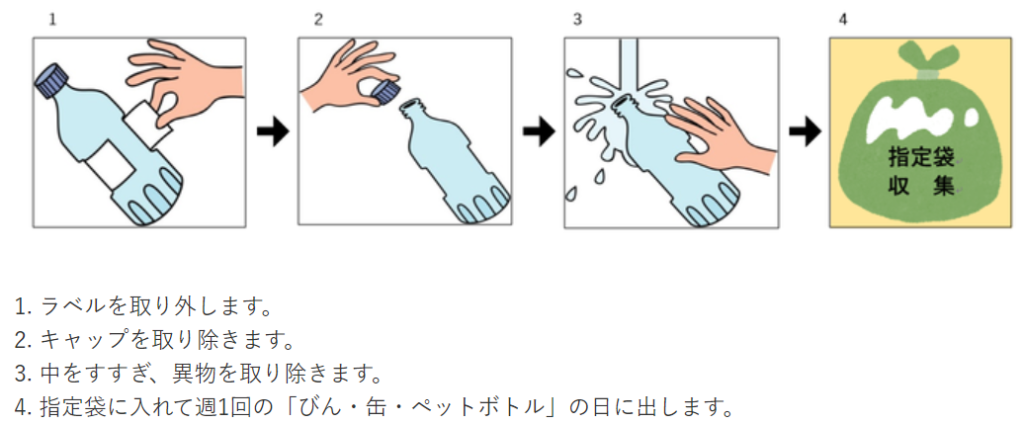 1

2

3

4

指定袋
収 集

1. ラベルを取り外します。
2. キャップを取り除きます。
3. 中をすすぎ、異物を取り除きます。
4. 指定袋に入れて週1回の「びん・缶・ペットボトル」の日に出します。