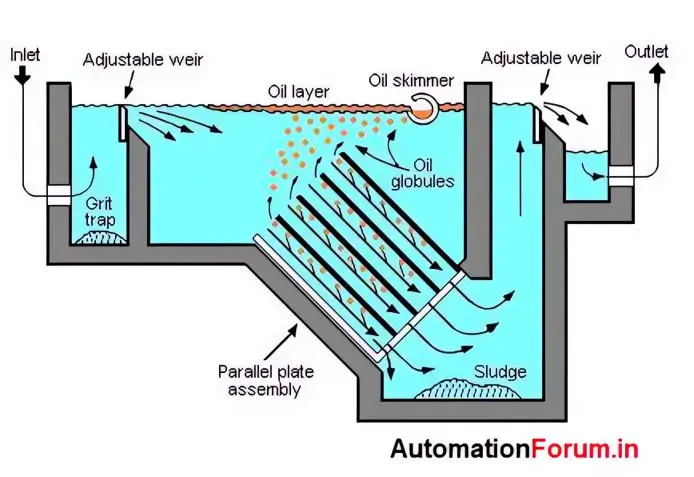 Inlet
Adjustable weir
Oil layer
Oil skimmer
Adjustable weir
Outlet
Oil globules
Grit trap
Parallel plate assembly
Sludge
AutomationForum.in